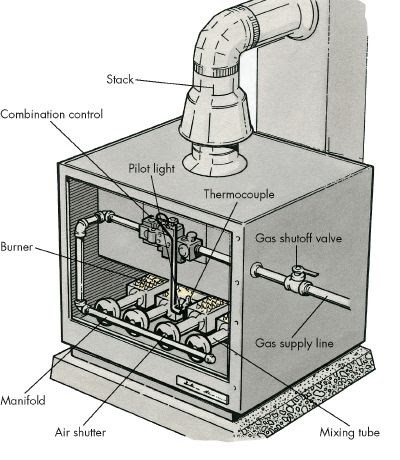 Stack
Combination control
Pilot light
Thermocouple
Burner
Gas shutoff valve
Gas supply line
Manifold
Air shutter
Mixing tube